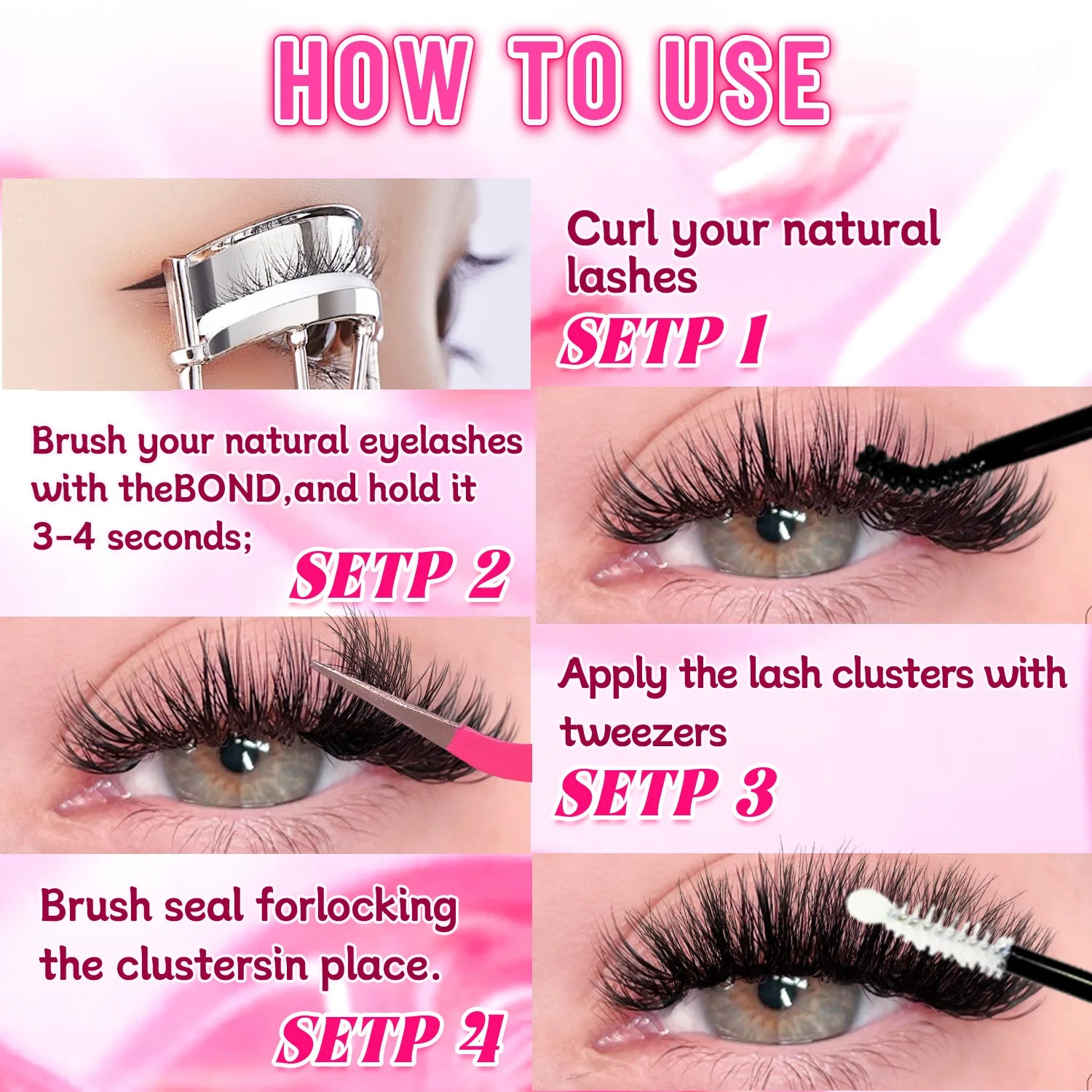 HOW TO USE

Curl your natural lashes

SETP 1

Brush your natural eyelashes with theBOND,and hold it 3-4 seconds;

SETP 2

Apply the lash clusters with tweezers

SETP 3

Brush seal forlocking the clustersin place.

SETP 4