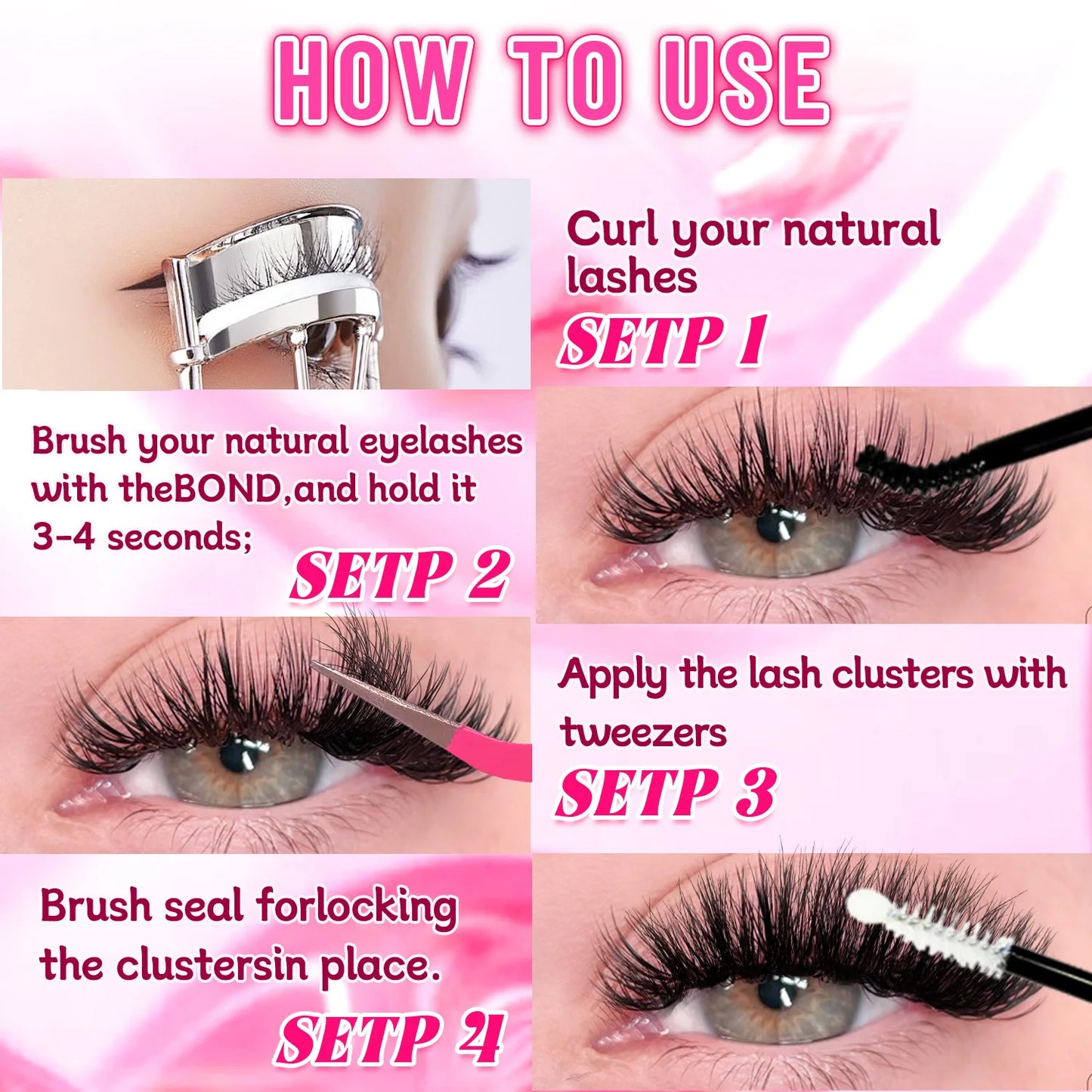 HOW TO USE

Curl your natural lashes
SETP 1

Brush your natural eyelashes with theBOND,and hold it 3-4 seconds;
SETP 2

Apply the lash clusters with tweezers
SETP 3

Brush seal forlocking the clustersin place.
SETP 4